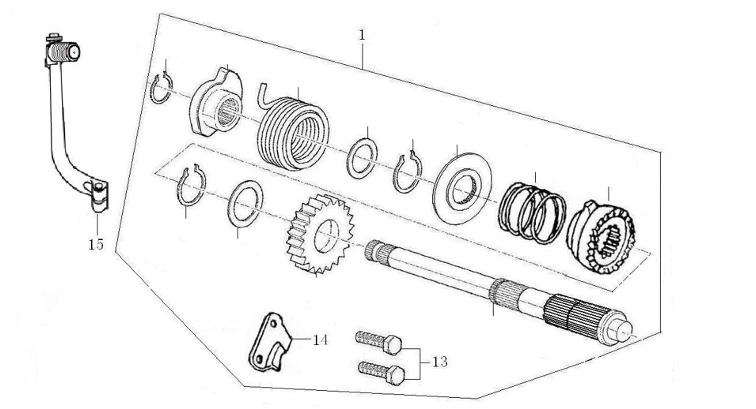 1

15

14

13